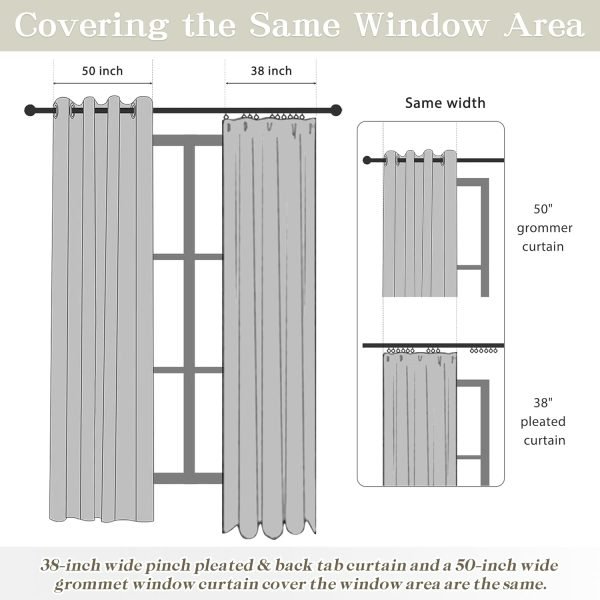 Covering the Same Window Area

50 inch

38 inch

Same width

50" grommer curtain

38" pleated curtain

38-inch wide pinch pleated & back tab curtain and a 50-inch wide grommet window curtain cover the window area are the same.